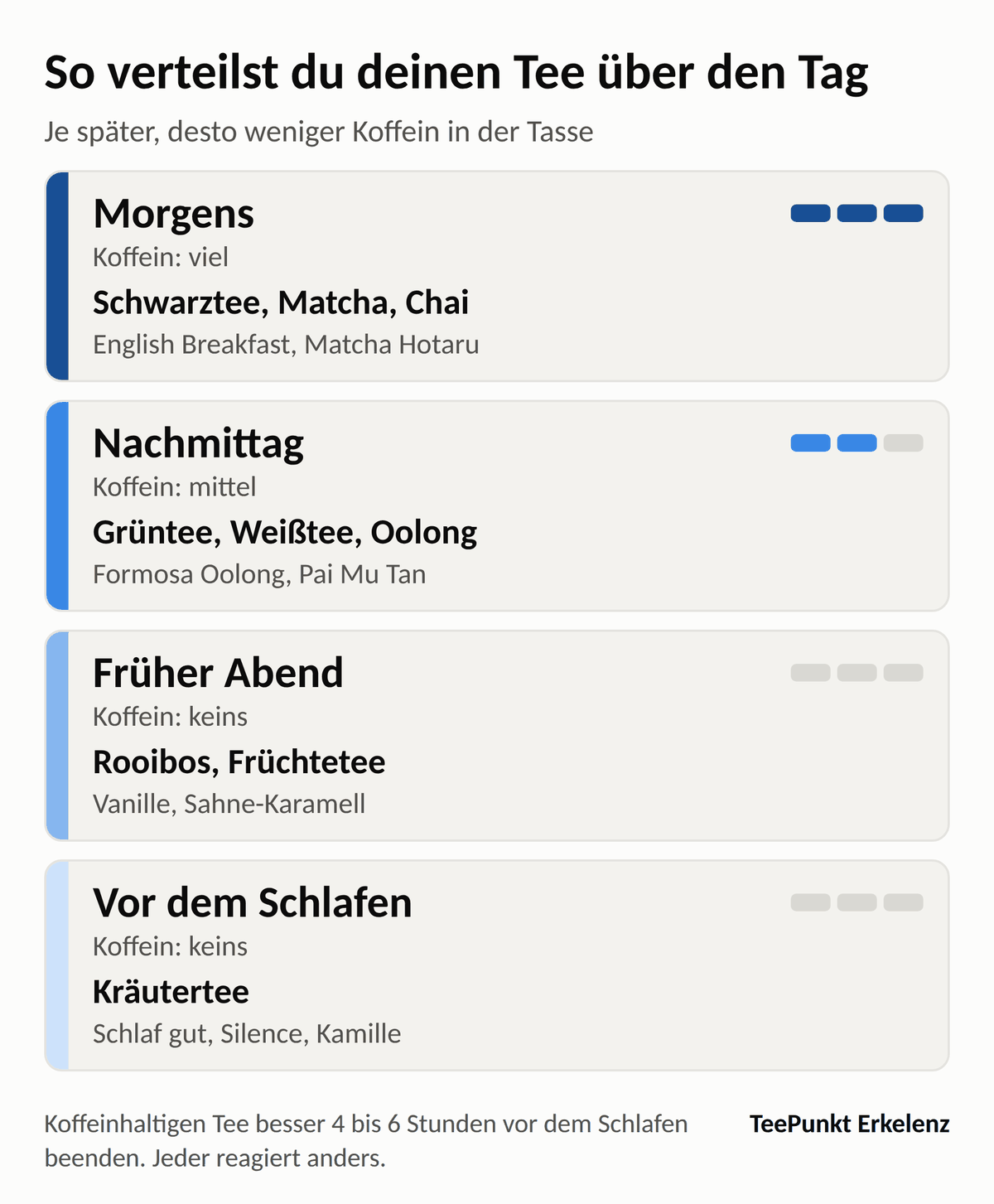 So verteilst du deinen Tee über den Tag

Je später, desto weniger Koffein in der Tasse

Morgens
Koffein: viel
Schwarztee, Matcha, Chai
English Breakfast, Matcha Hotaru

Nachmittag
Koffein: mittel
Grüntee, Weißtee, Oolong
Formosa Oolong, Pai Mu Tan

Früher Abend
Koffein: keins
Rooibos, Früchtetee
Vanille, Sahne-Karamell

Vor dem Schlafen
Koffein: keins
Kräutertee
Schlaf gut, Silence, Kamille

Koffeinhaltigen Tee besser 4 bis 6 Stunden vor dem Schlafen beenden. Jeder reagiert anders.

TeePunkt Erkelenz